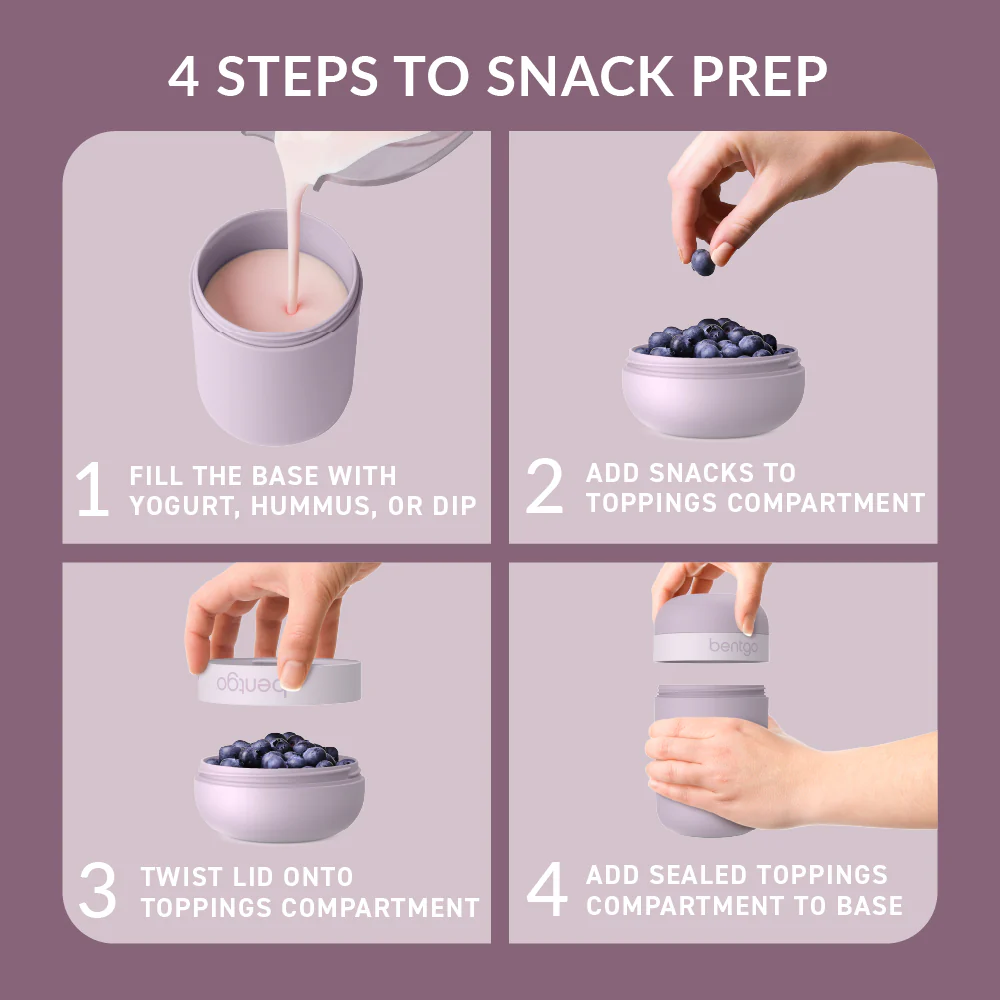 4 STEPS TO SNACK PREP

1 FILL THE BASE WITH YOGURT, HUMMUS, OR DIP

2 ADD SNACKS TO TOPPINGS COMPARTMENT

bentgo

3 TWIST LID ONTO TOPPINGS COMPARTMENT

bentgo

4 ADD SEALED TOPPINGS COMPARTMENT TO BASE